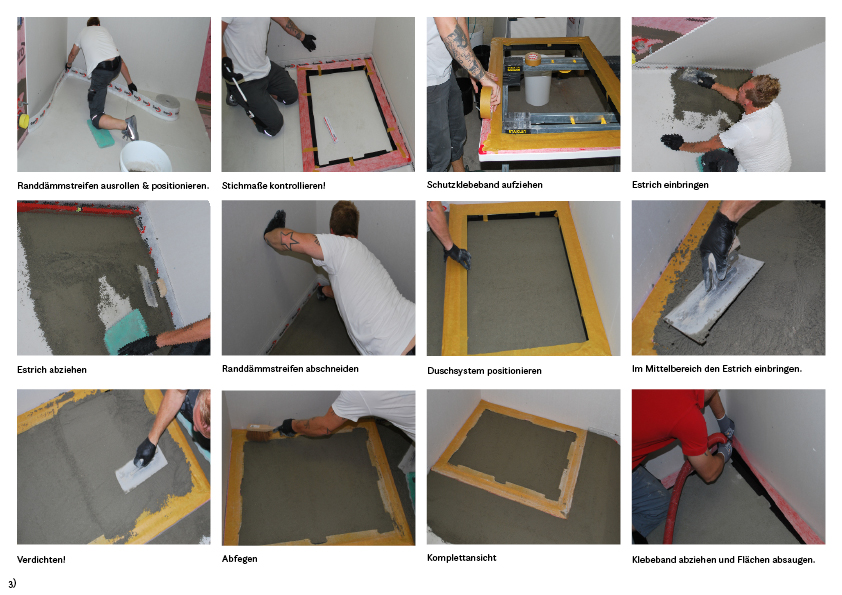 Randdämmstreifen ausrollen & positionieren.

Stichmaße kontrollieren!

Schutzklebeband aufziehen

Estrich einbringen

Estrich abziehen

Randdämmstreifen abschneiden

Duschsystem positionieren

Im Mittelbereich den Estrich einbringen.

Verdichten!

Abfegen

Komplettansicht

Klebeband abziehen und Flächen absaugen.

3)